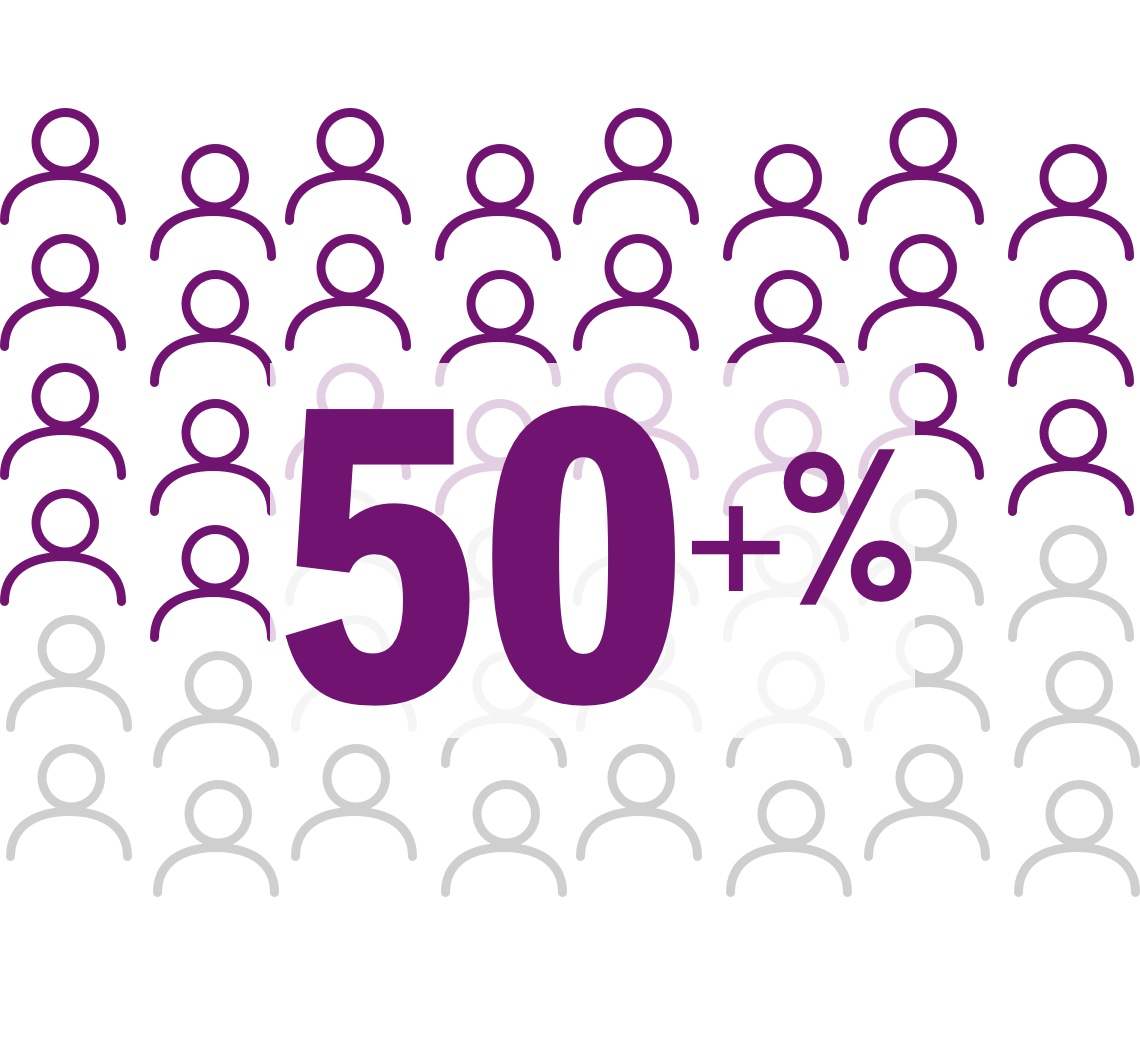 50+%