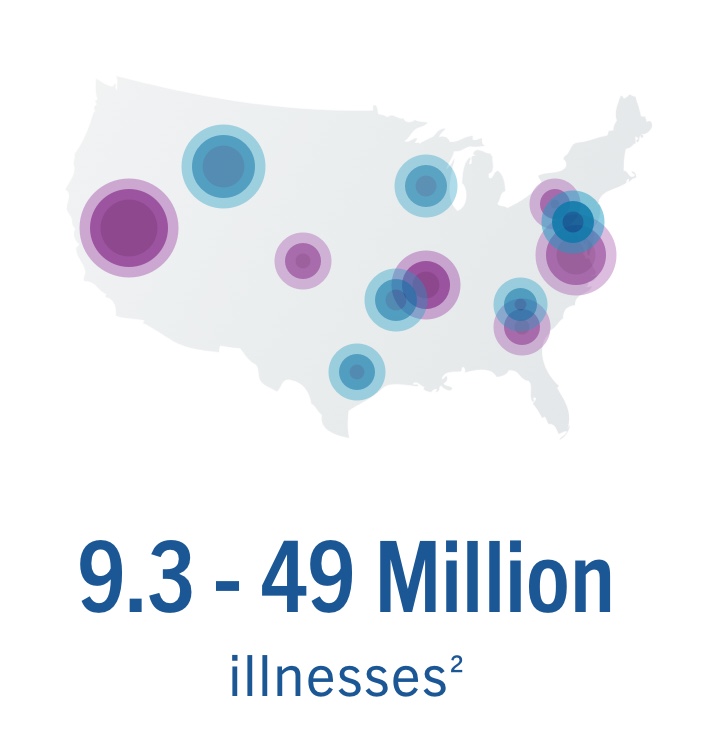 9.3 - 49 Million

illnesses$^2$