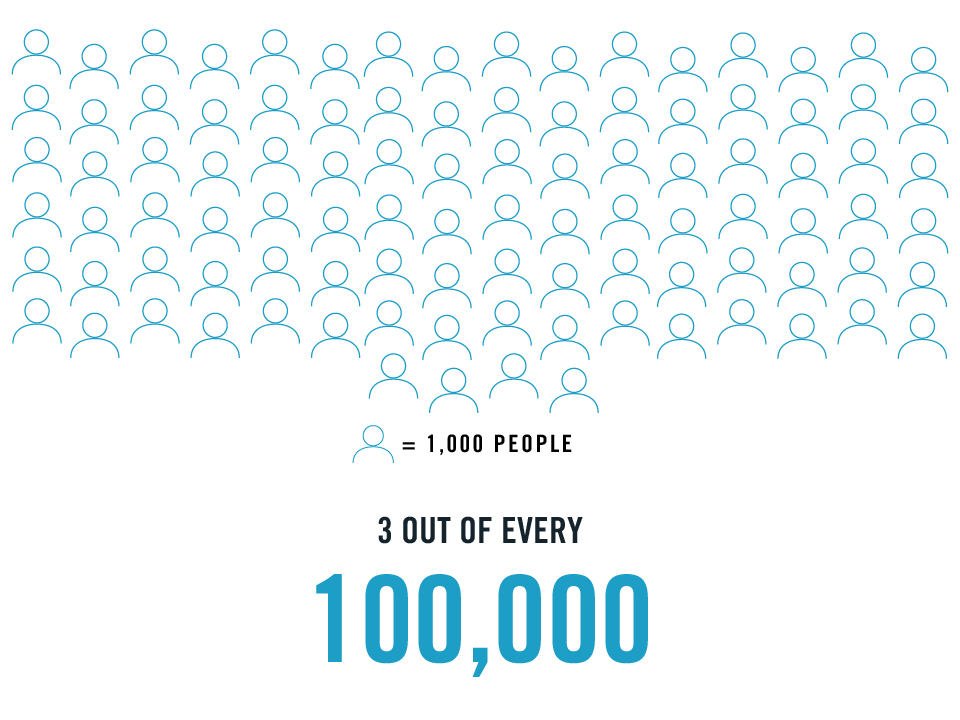 = 1,000 PEOPLE

3 OUT OF EVERY

100,000