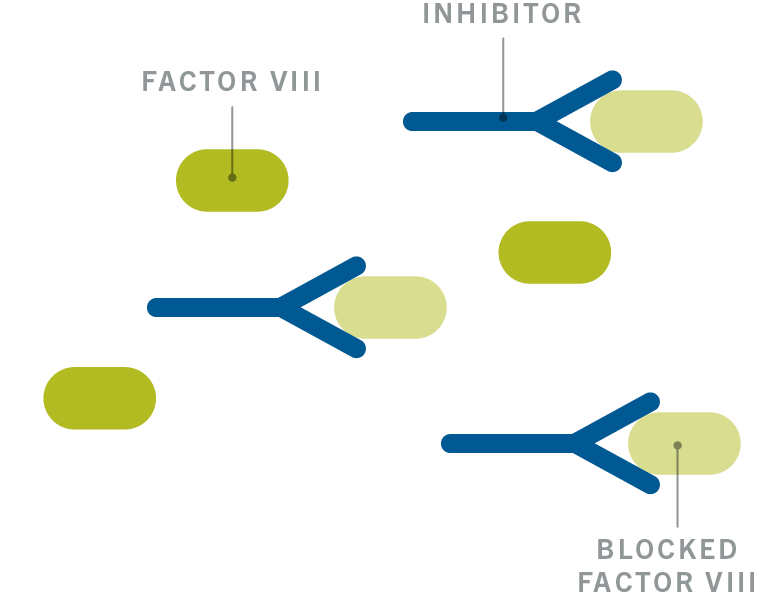 INHIBITOR

FACTOR VIII

BLOCKED FACTOR VIII