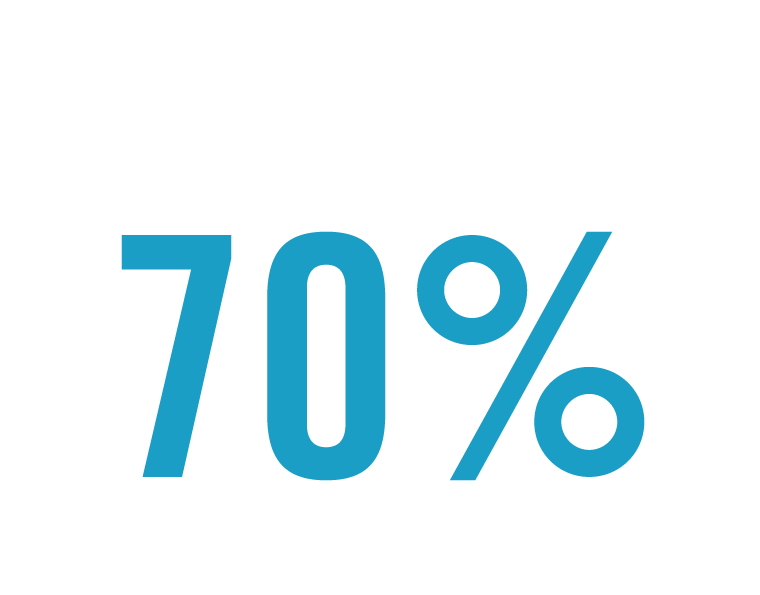 70%