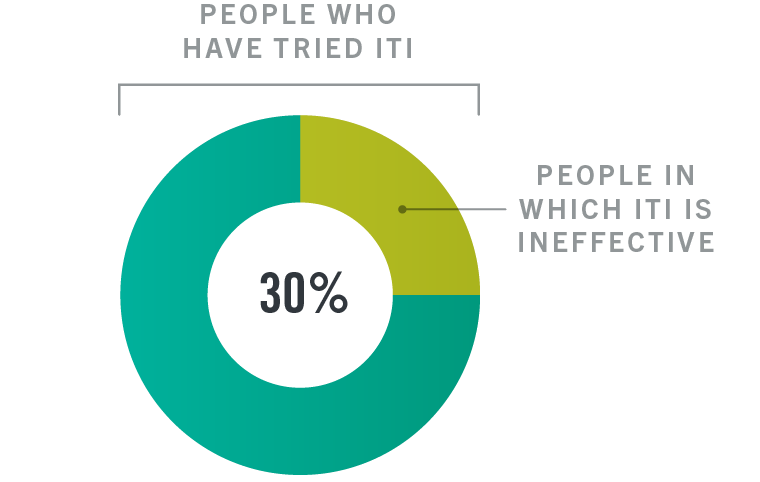 PEOPLE WHO HAVE TRIED ITI

PEOPLE IN WHICH ITI IS INEFFECTIVE

30%