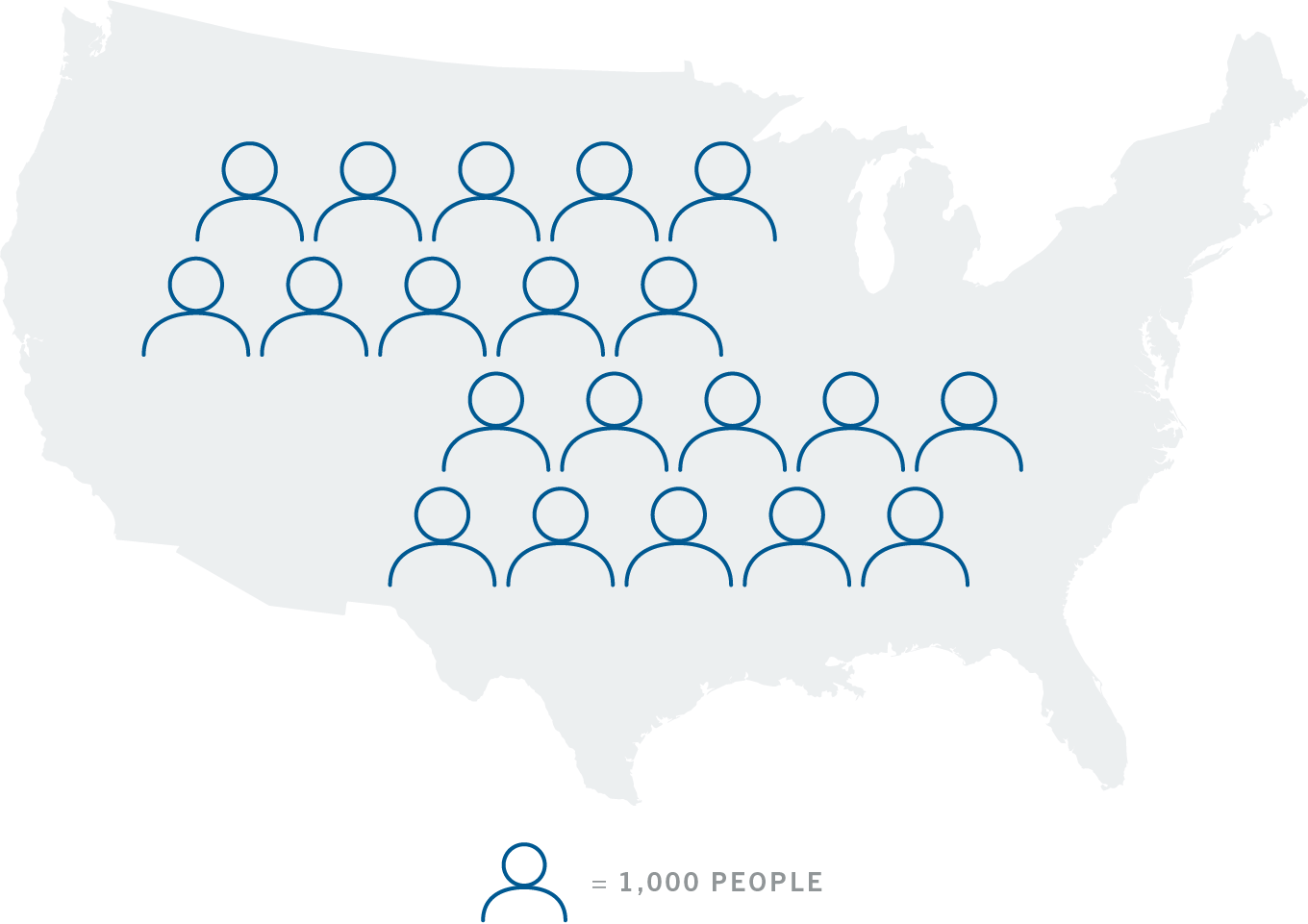 = 1,000 PEOPLE