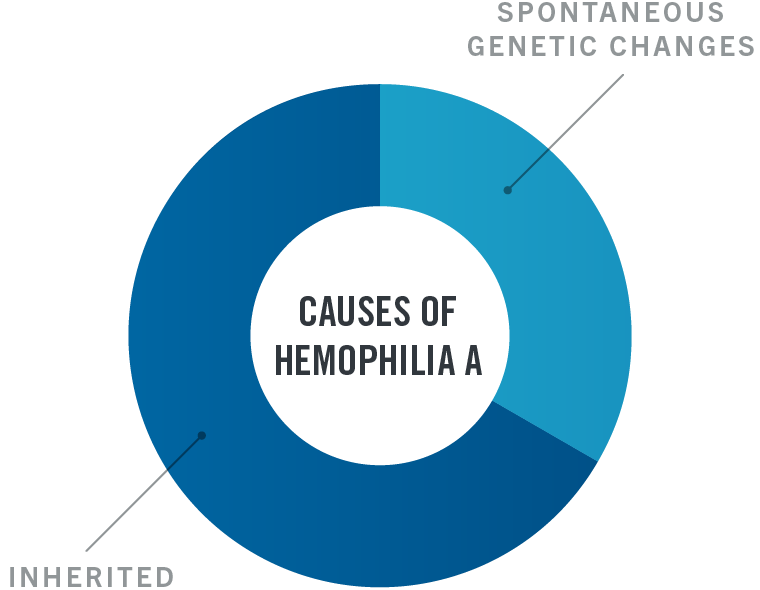 SPONTANEOUS GENETIC CHANGES

CAUSES OF HEMOPHILIA A

INHERITED