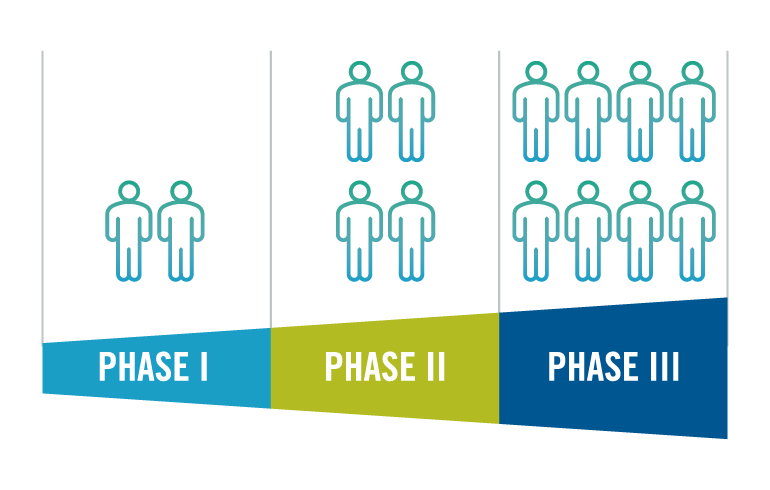 PHASE I

PHASE II

PHASE III