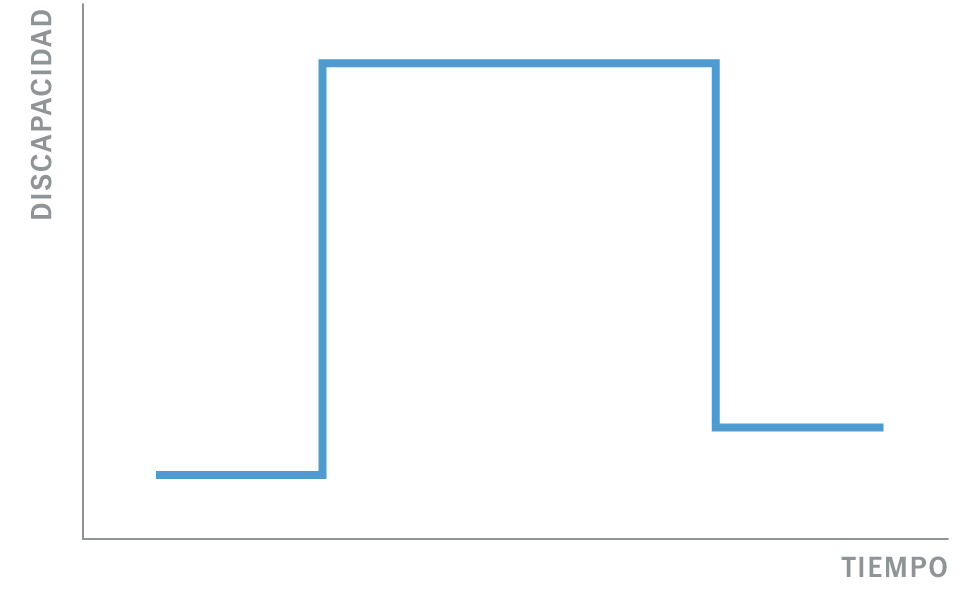 DISCAPACIDAD

TIEMPO