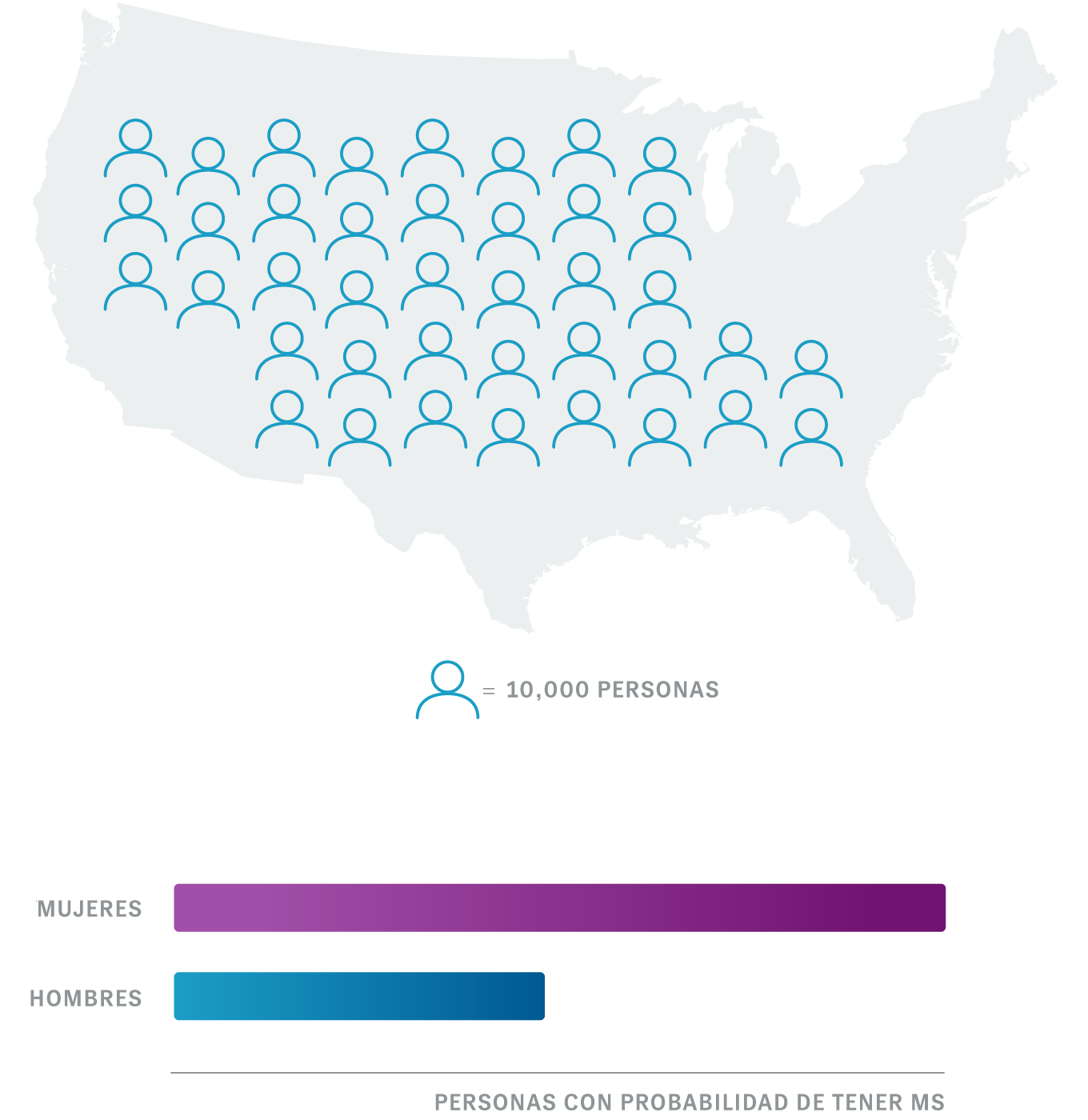 = 10,000 PERSONAS

MUJERES

HOMBRES

PERSONAS CON PROBABILIDAD DE TENER MS