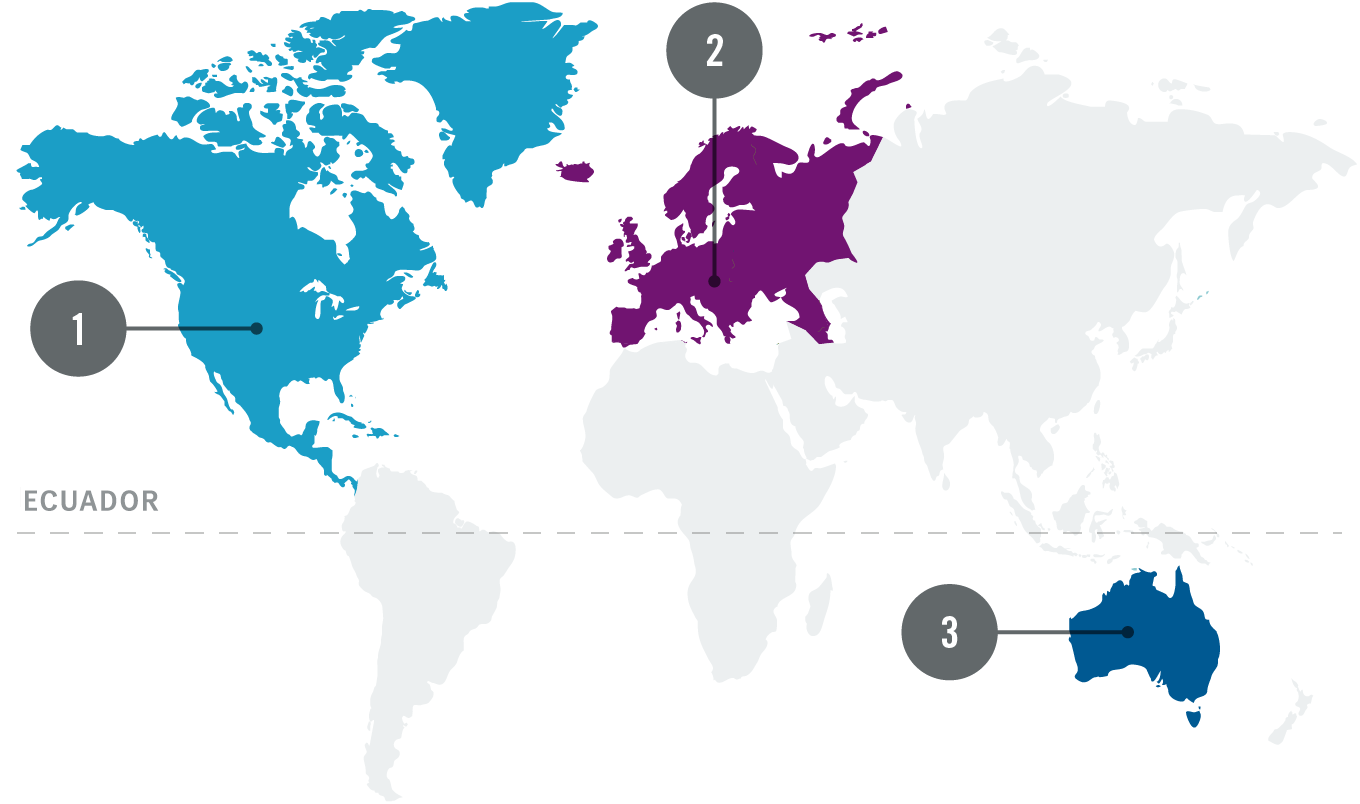 2

1

ECUADOR

3