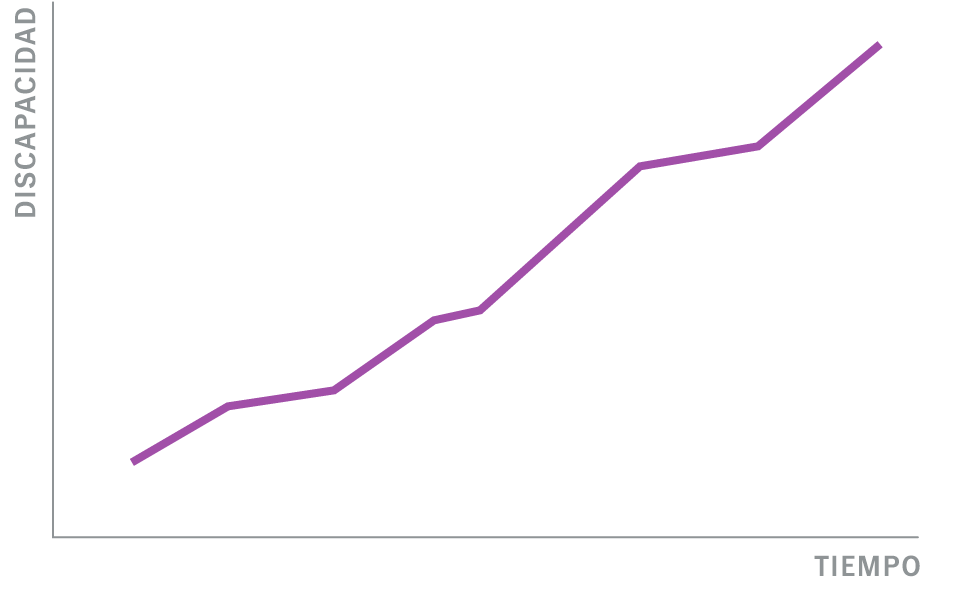 DISCAPACIDAD

TIEMPO