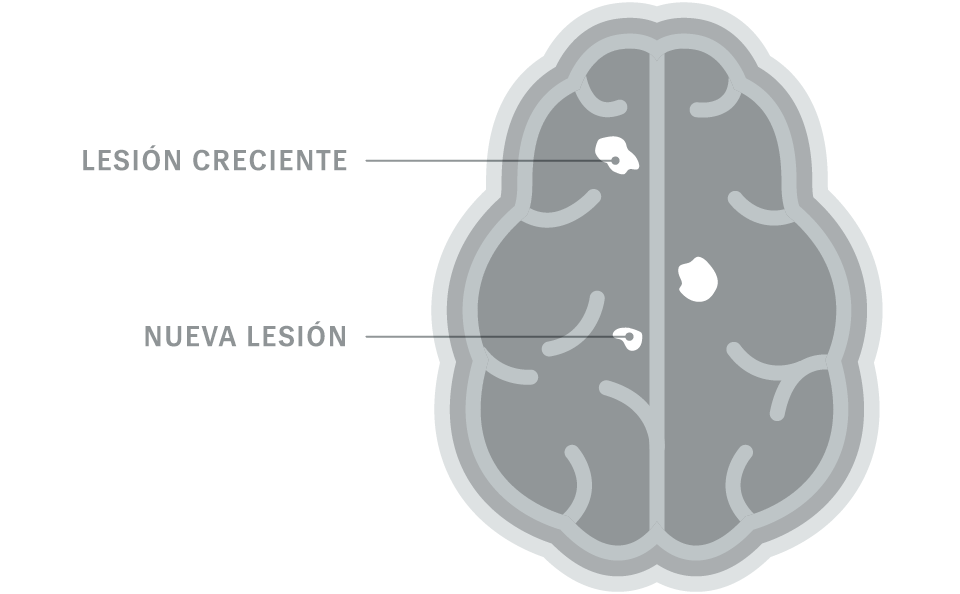 LESIÓN CRECIENTE

NUEVA LESIÓN