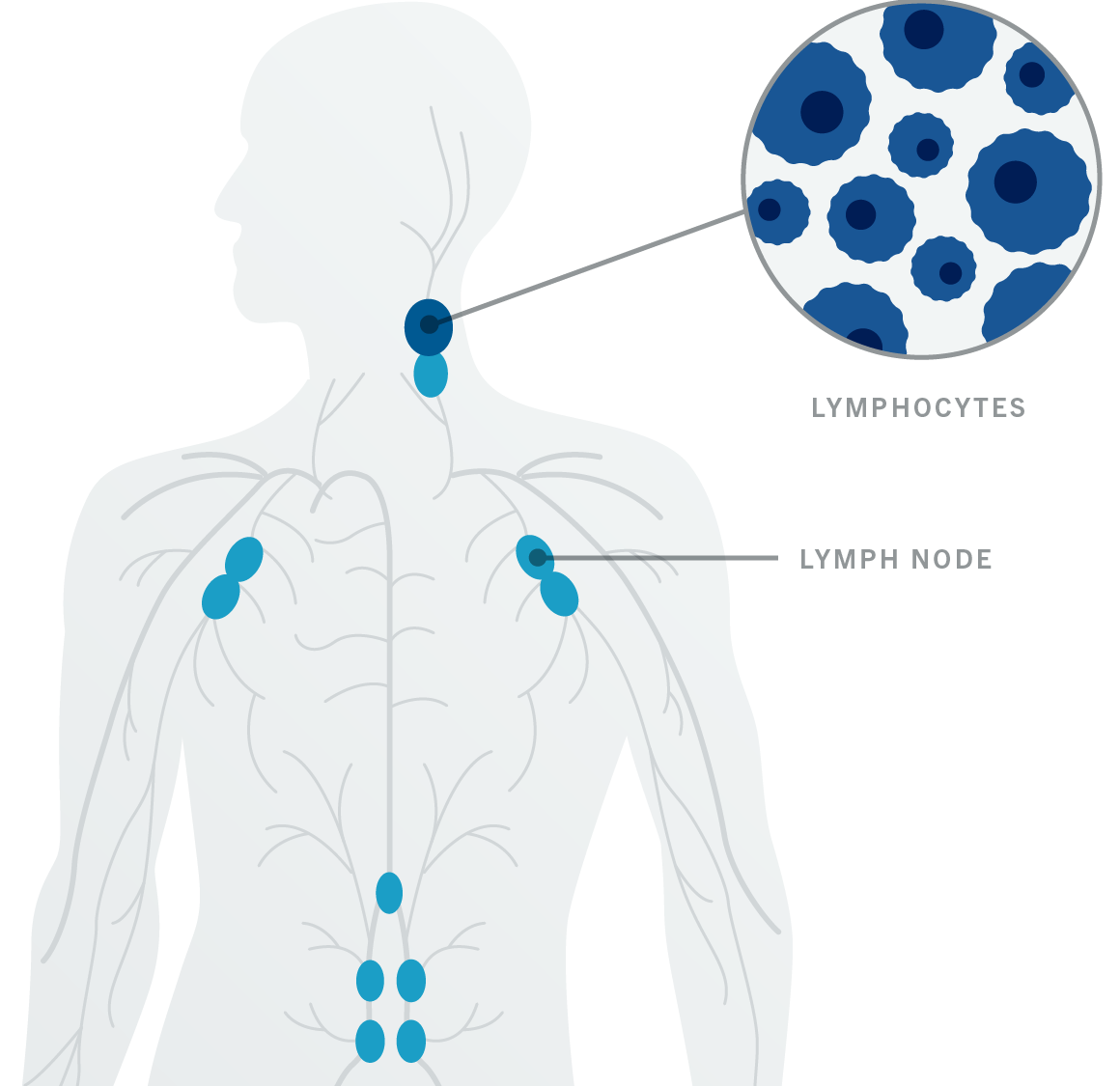 LYMPHOCYTES

LYMPH NODE