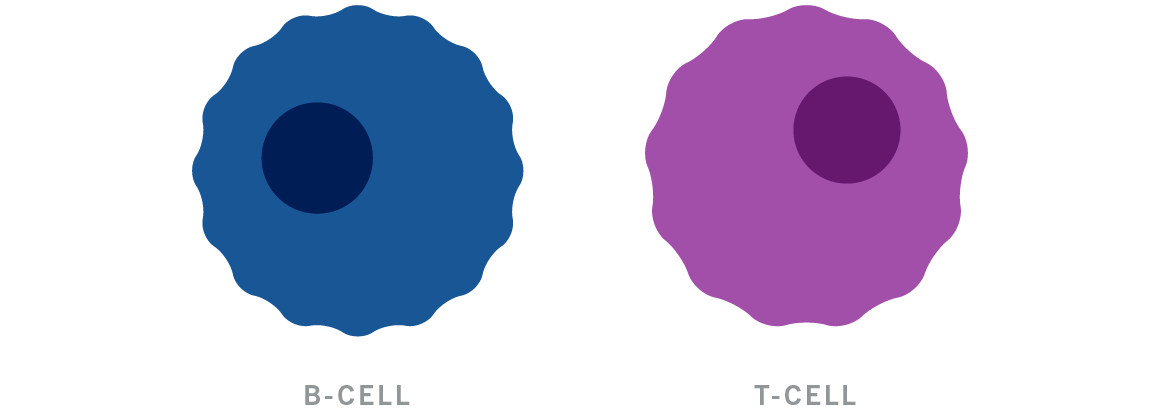 B-CELL

T-CELL