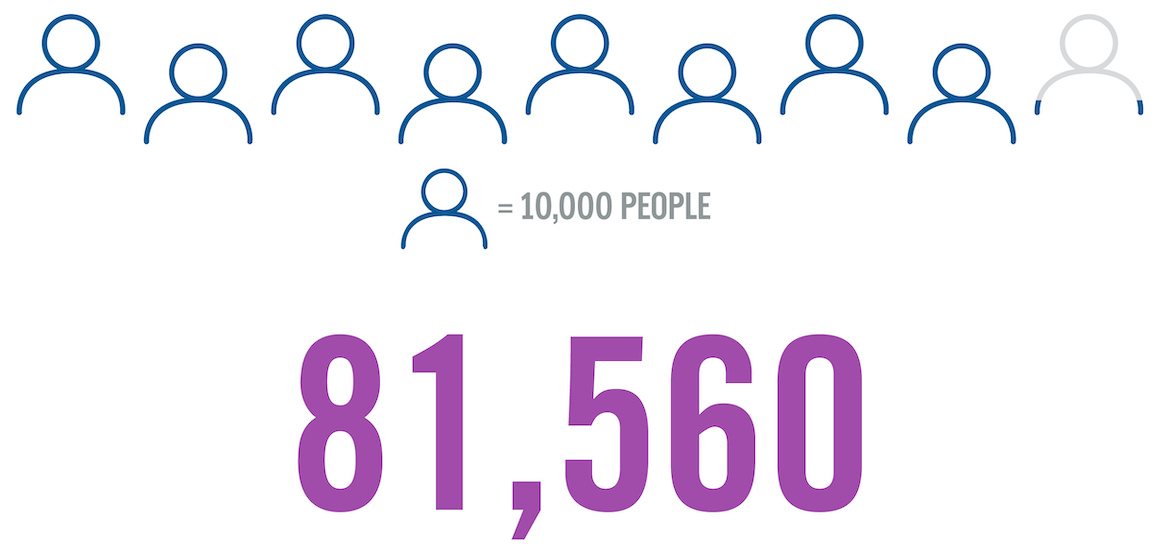 = 10,000 PEOPLE

81,560