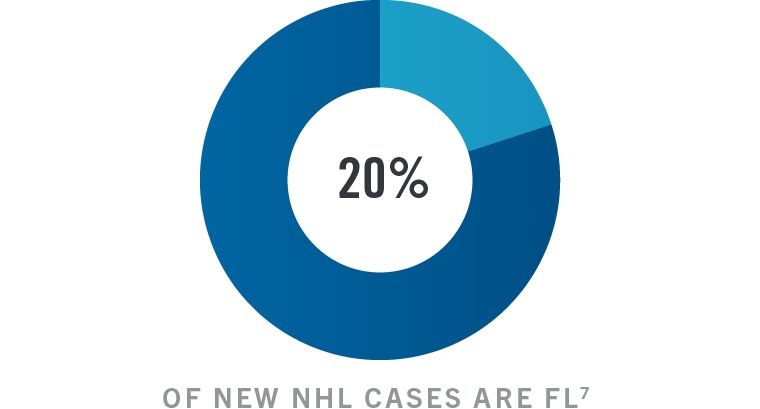 20%

OF NEW NHL CASES ARE FL$^7$