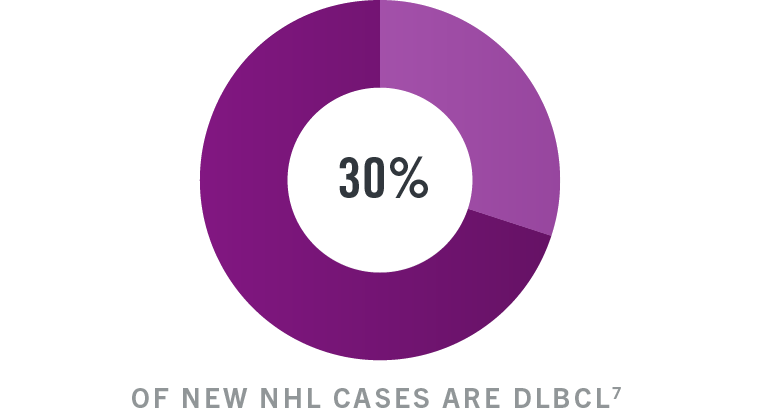 30%

OF NEW NHL CASES ARE DLBCL$^7$