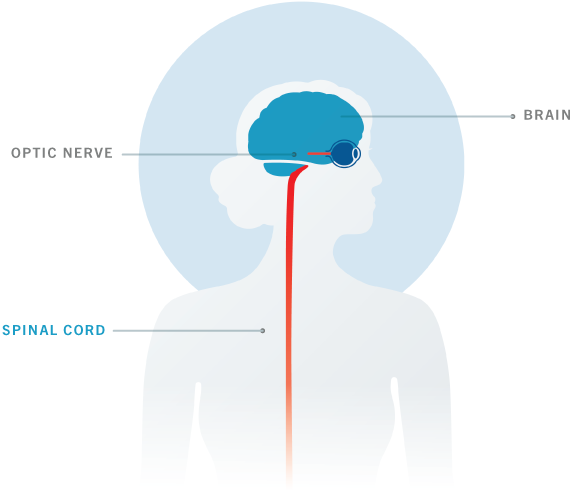 BRAIN
OPTIC NERVE
SPINAL CORD