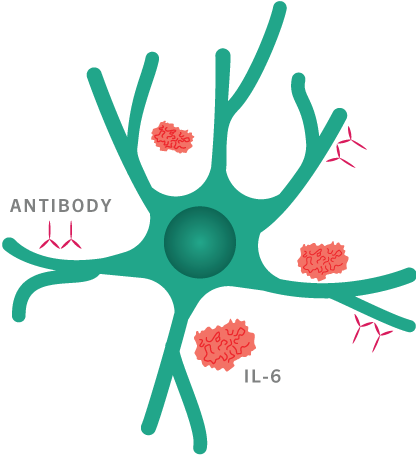 ANTIBODY

IL-6