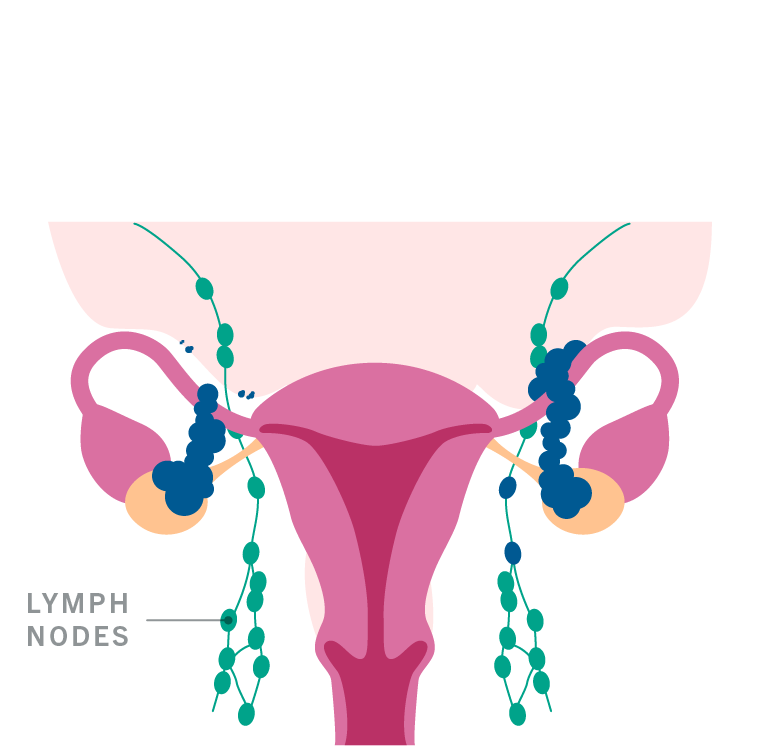 LYMPH
NODES