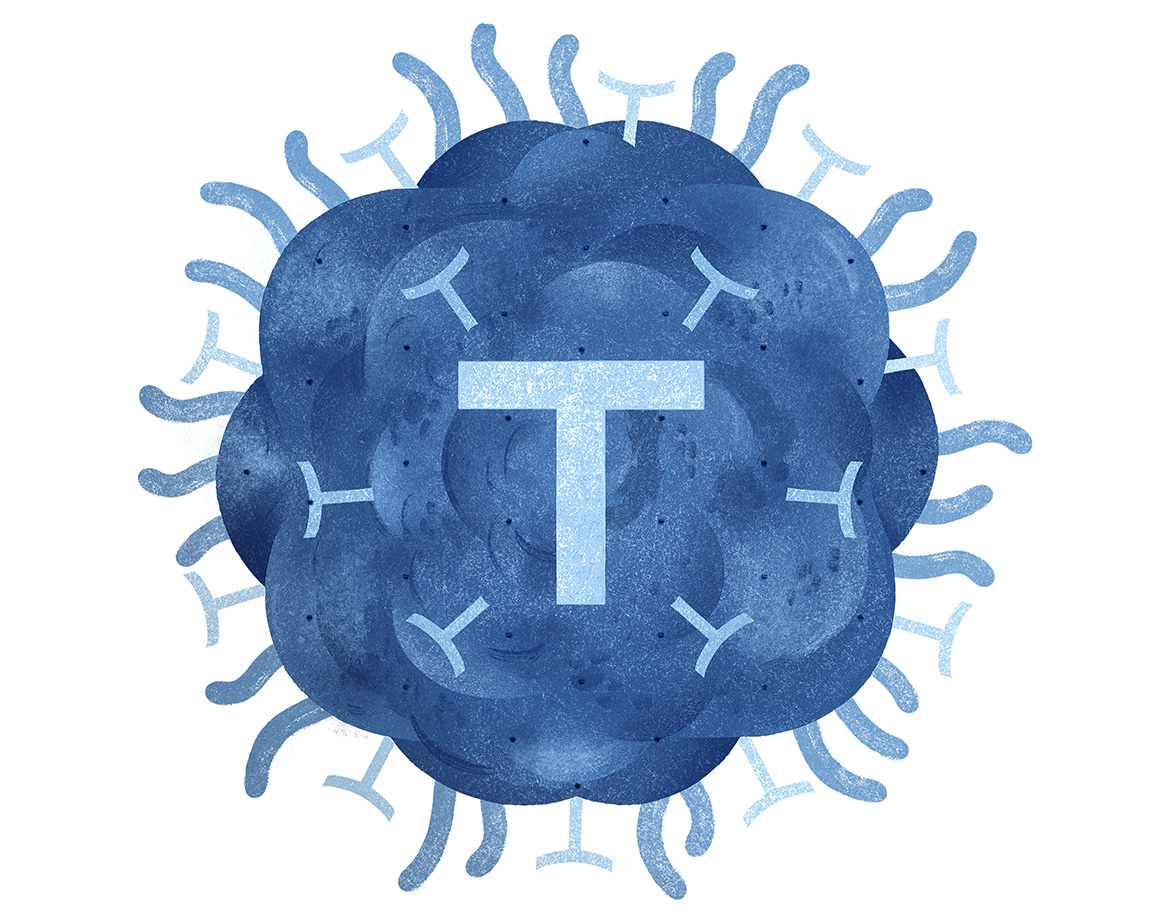 T