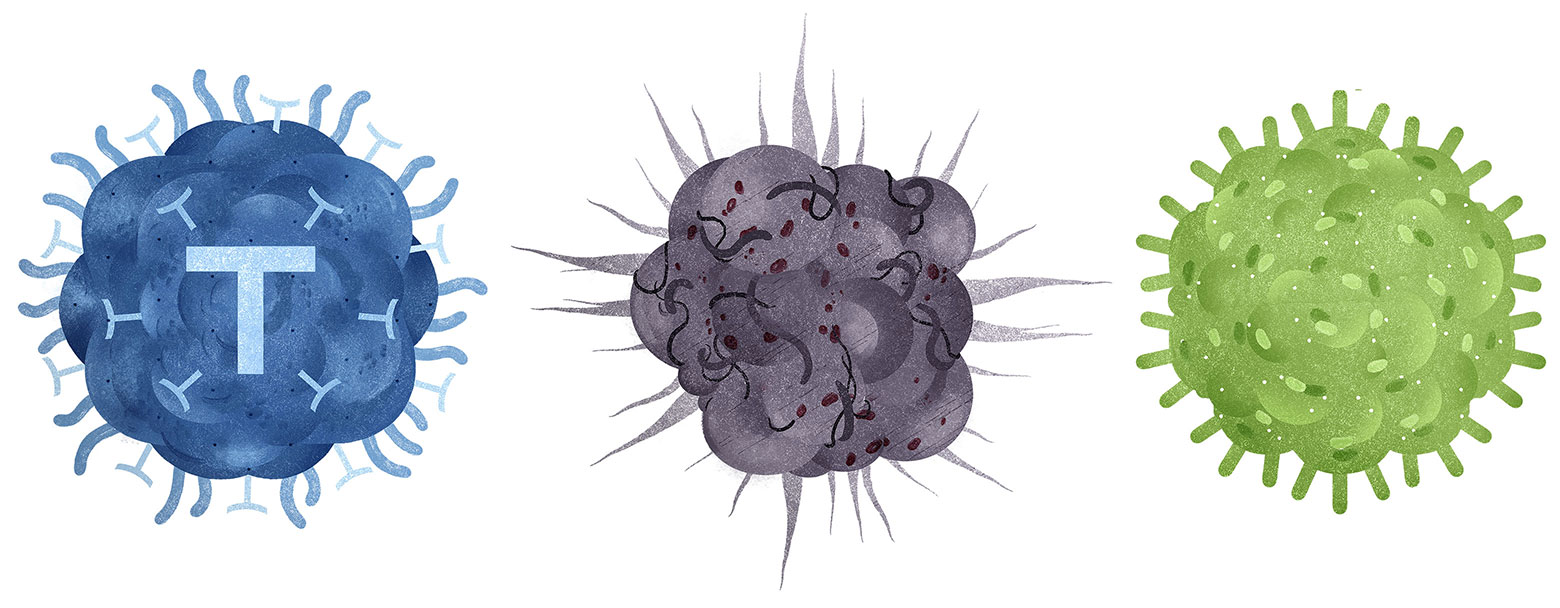 T