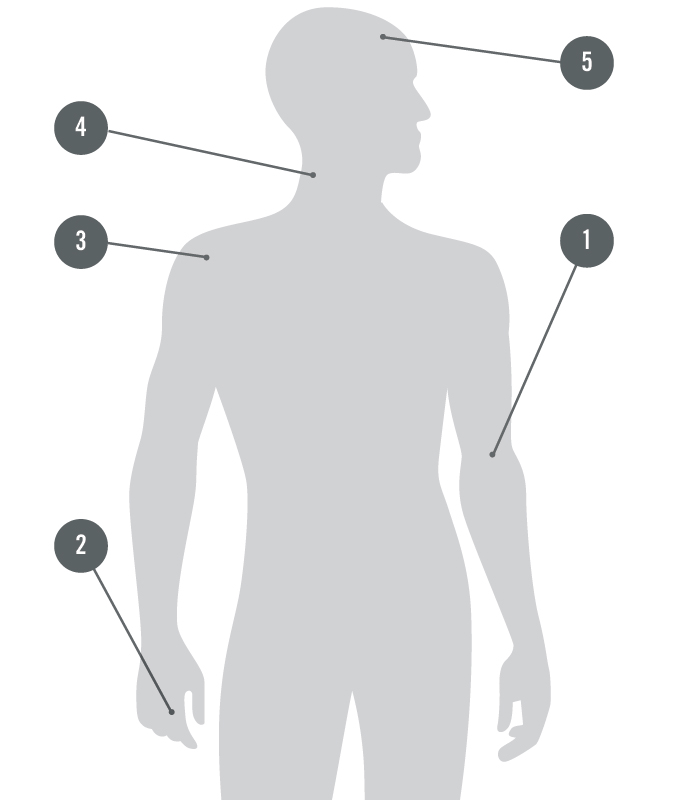 5
4
3
1
2