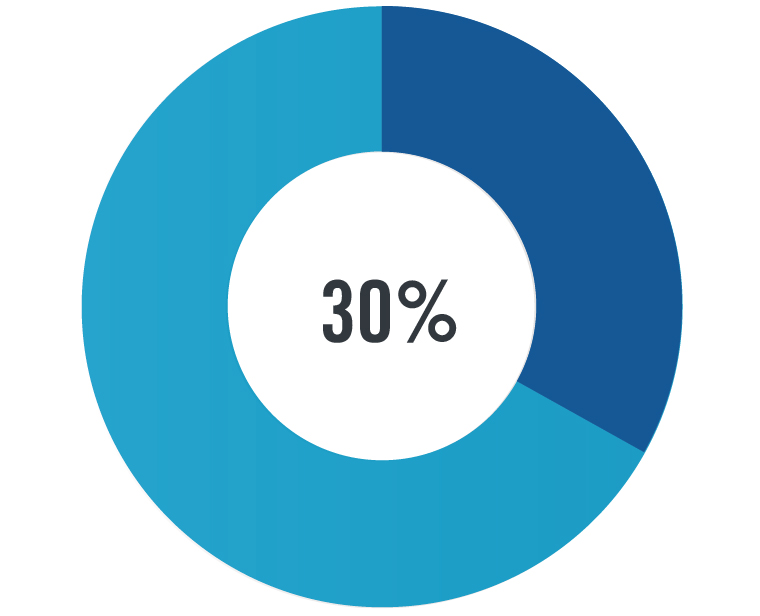 30%