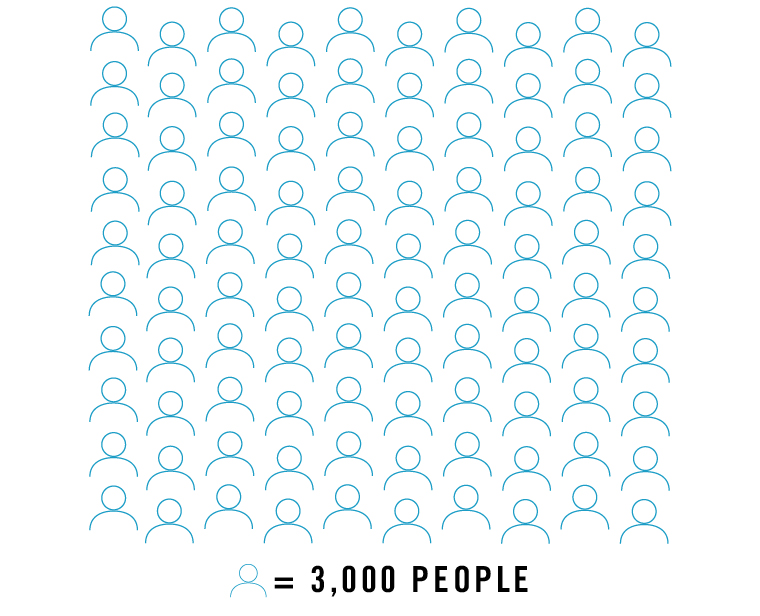 = 3,000 PEOPLE