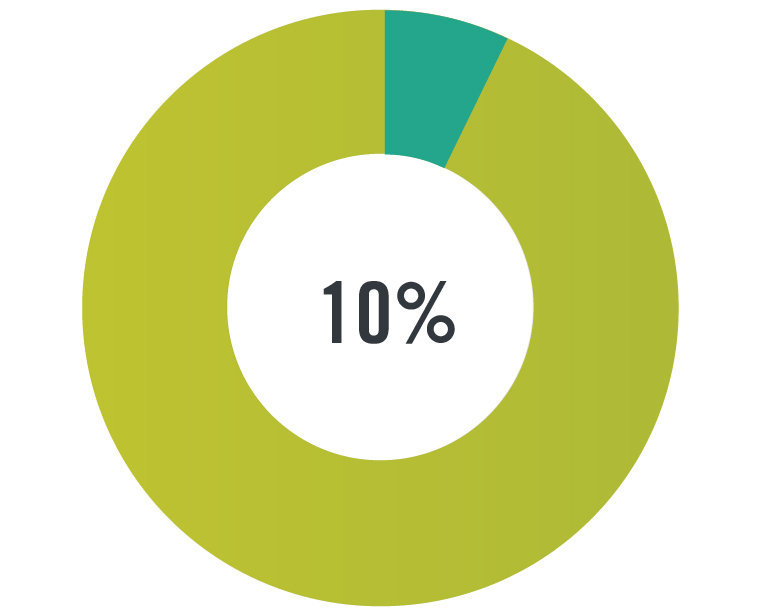 10%