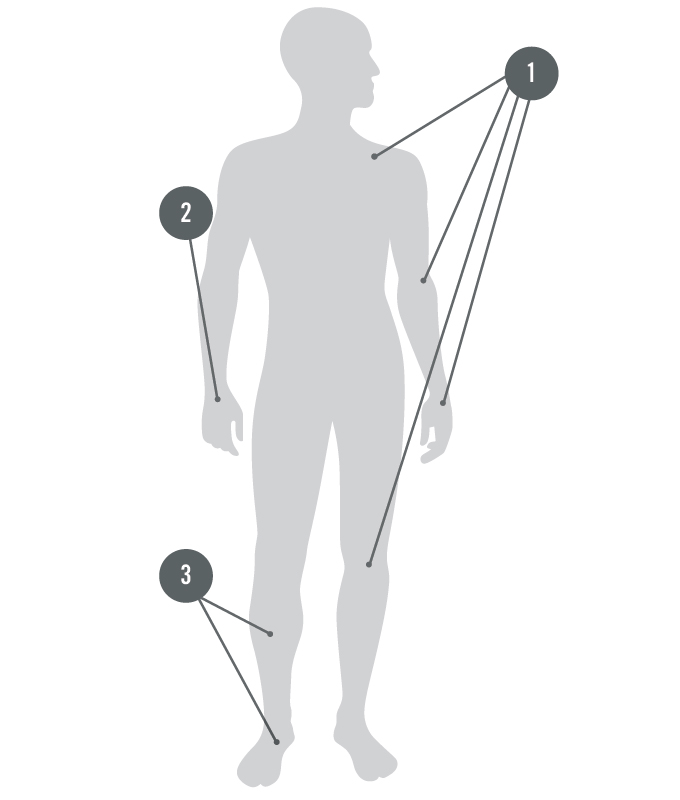 1

2

3