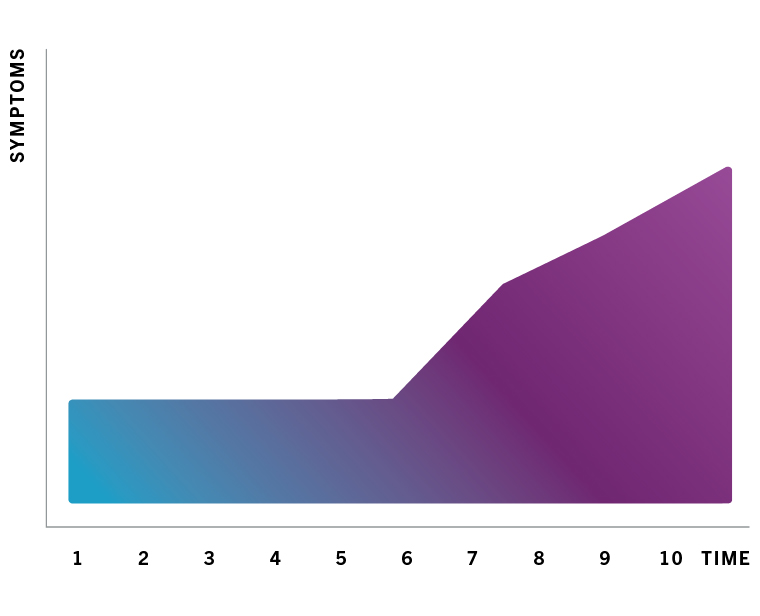 SYMPTOMS

1 2 3 4 5 6 7 8 9 10 TIME