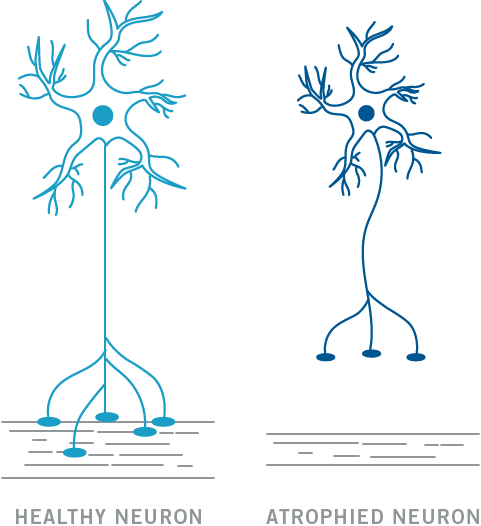 HEALTHY NEURON

ATROPHIED NEURON