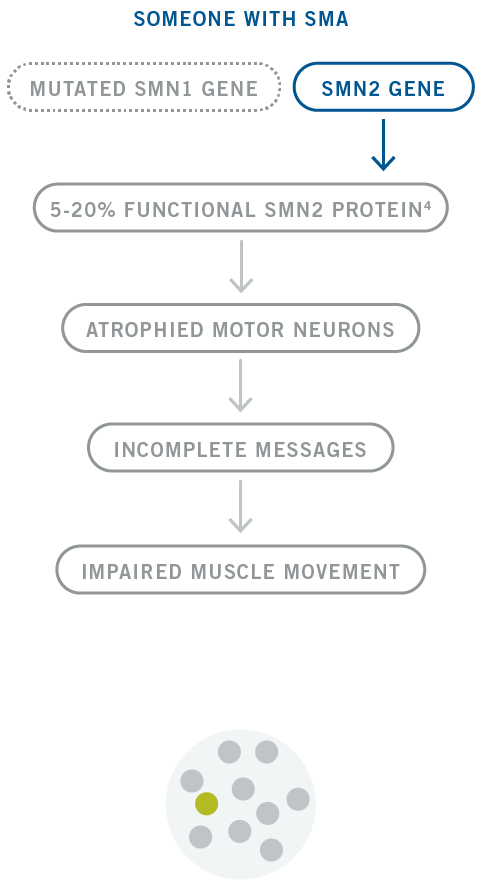 SOMEONE WITH SMA

MUTATED SMN1 GENE

SMN2 GENE

5-20% FUNCTIONAL SMN2 PROTEIN$^4$

ATROPHIED MOTOR NEURONS

INCOMPLETE MESSAGES

IMPAIRED MUSCLE MOVEMENT