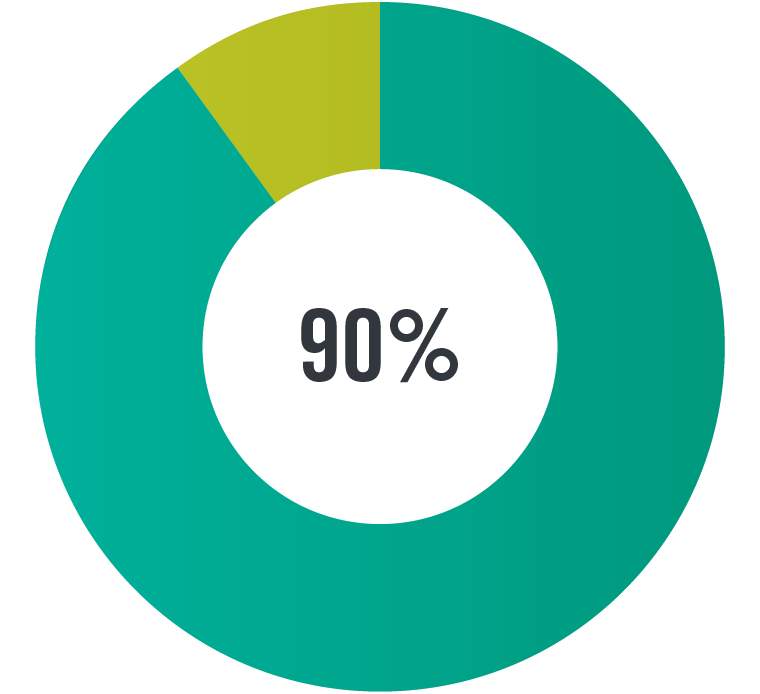 90%