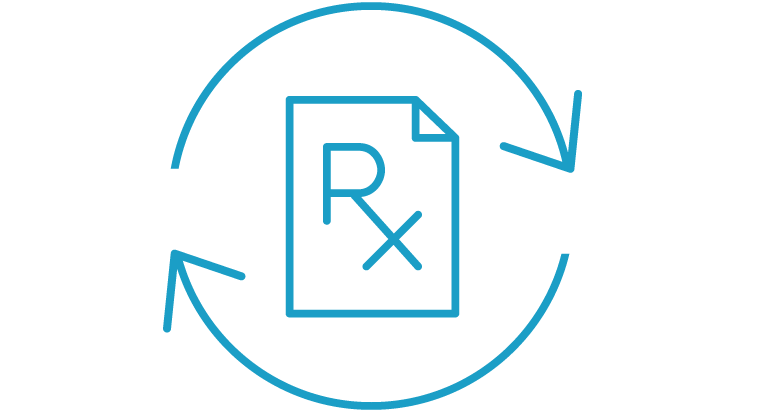 Rx