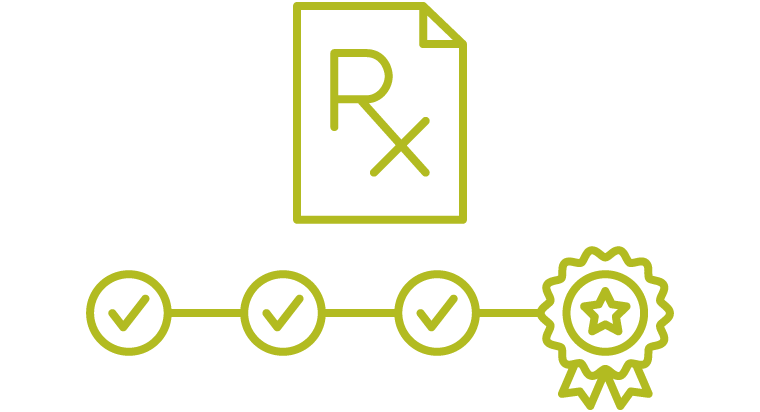 Rx