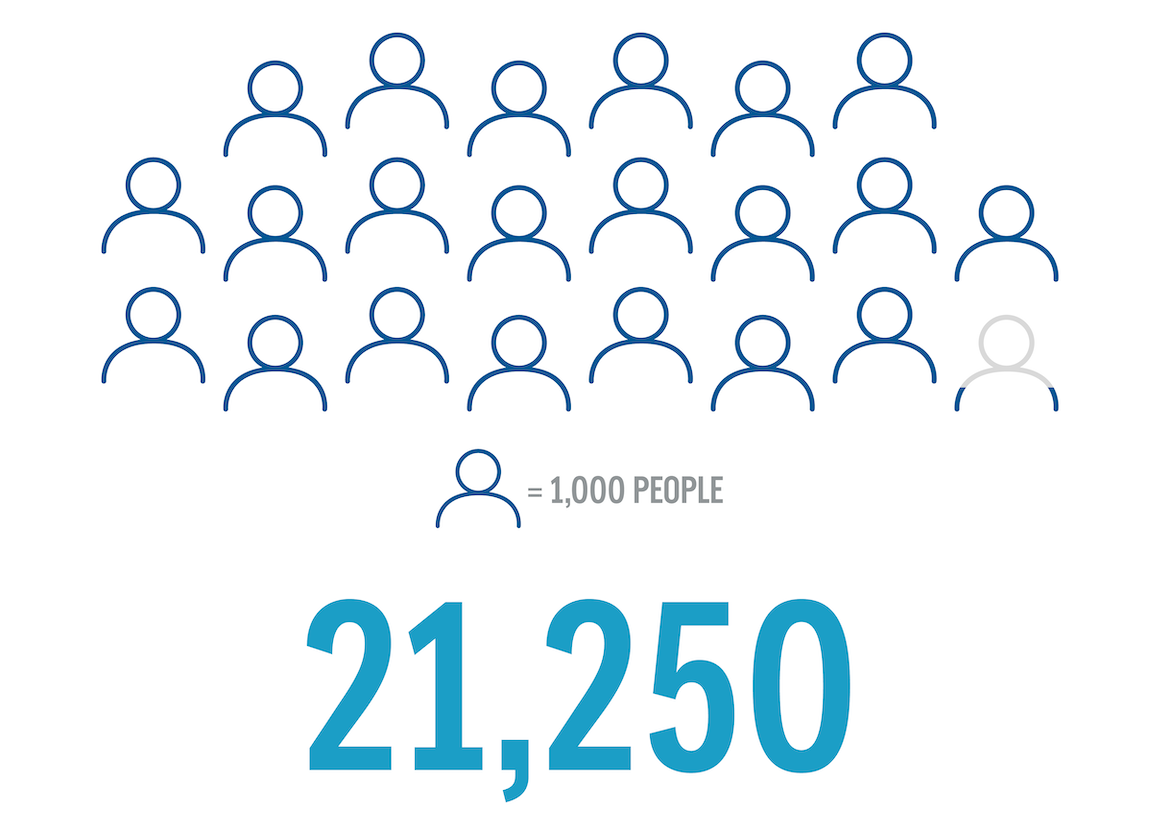 = 1,000 PEOPLE

21,250