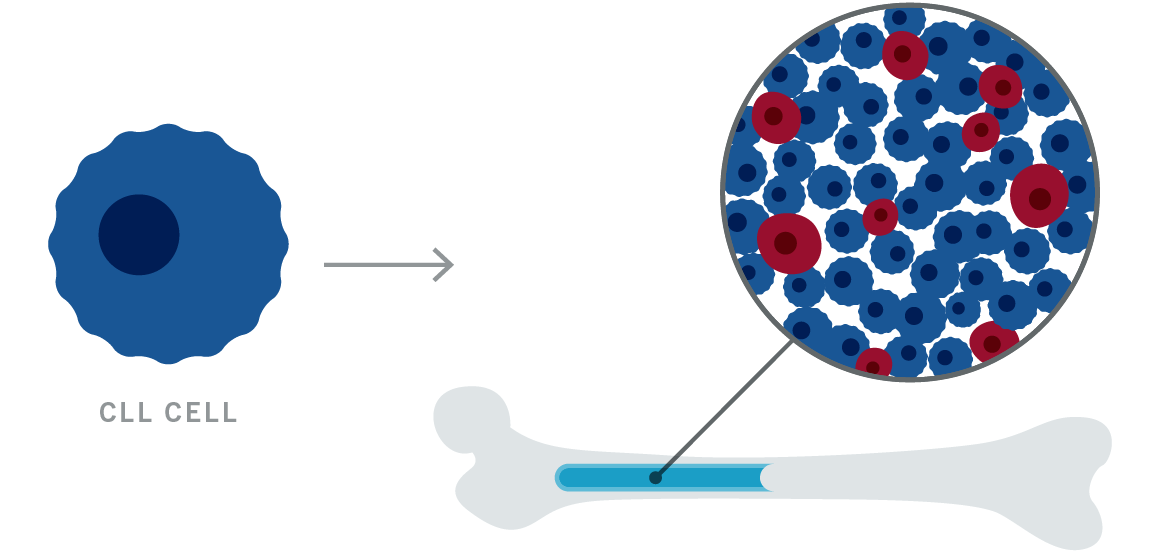 CLL CELL