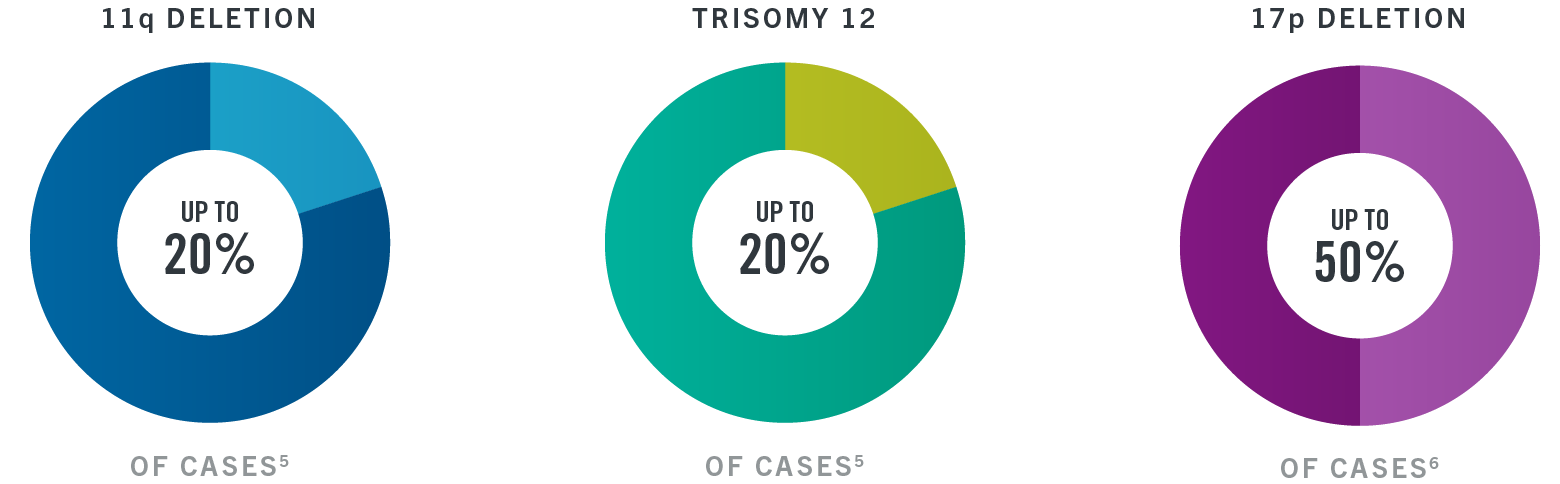 11q DELETION

UP TO
20%

OF CASES$^5$

TRISOMY 12

UP TO
20%

OF CASES$^5$

17p DELETION

UP TO
50%

OF CASES$^6$