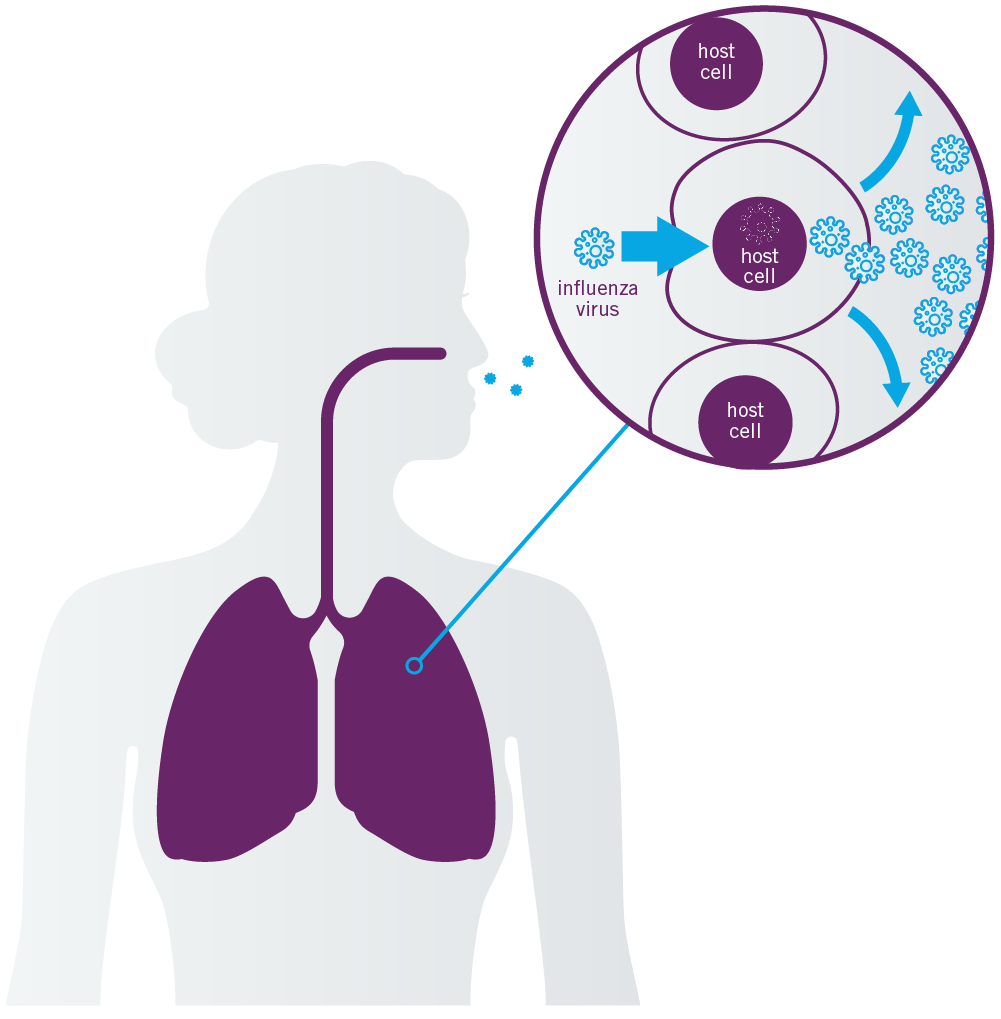 host cell

influenza virus

host cell

host cell